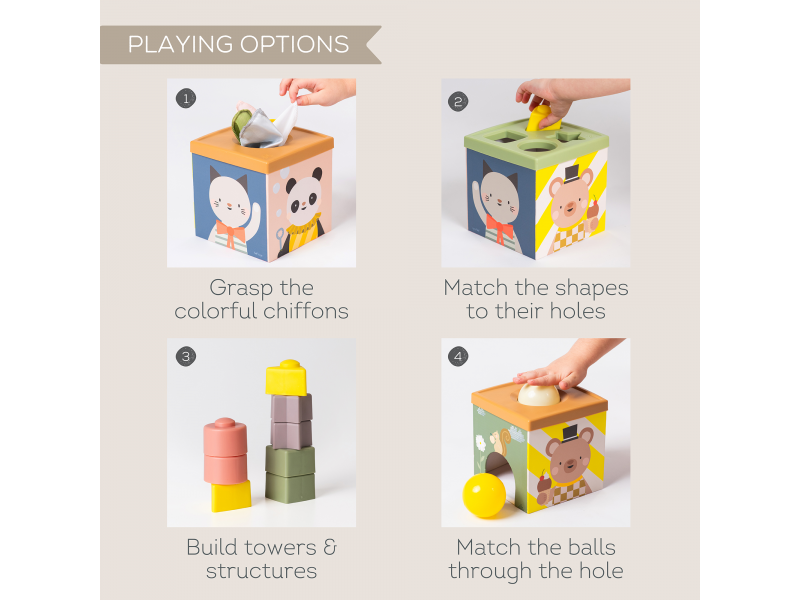 PLAYING OPTIONS

1

Grasp the colorful chiffons

2

Match the shapes to their holes

3

Build towers & structures

4

Match the balls through the hole